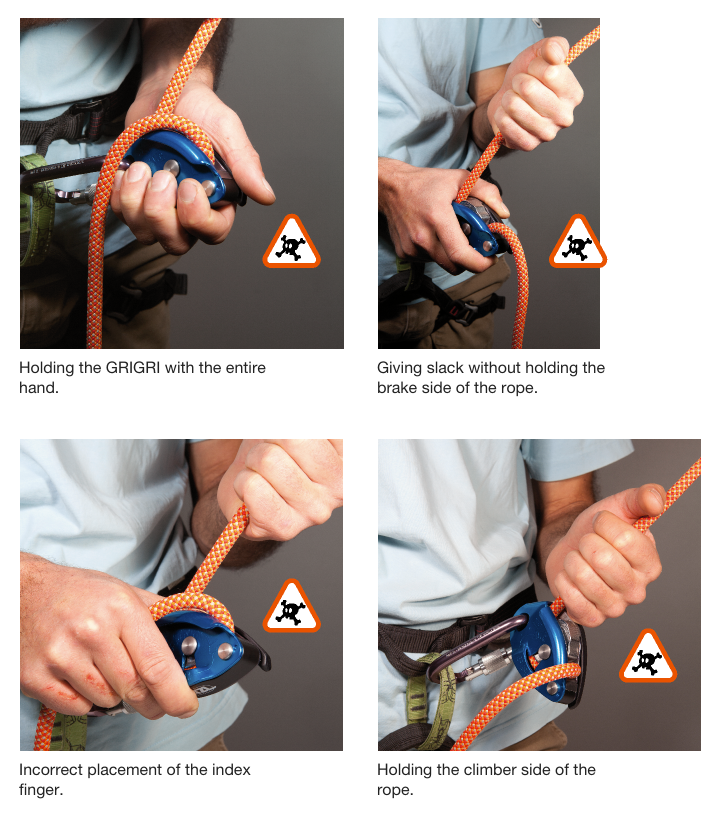 Holding the GRIGRI with the entire hand.

Giving slack without holding the brake side of the rope.

Incorrect placement of the index finger.

Holding the climber side of the rope.